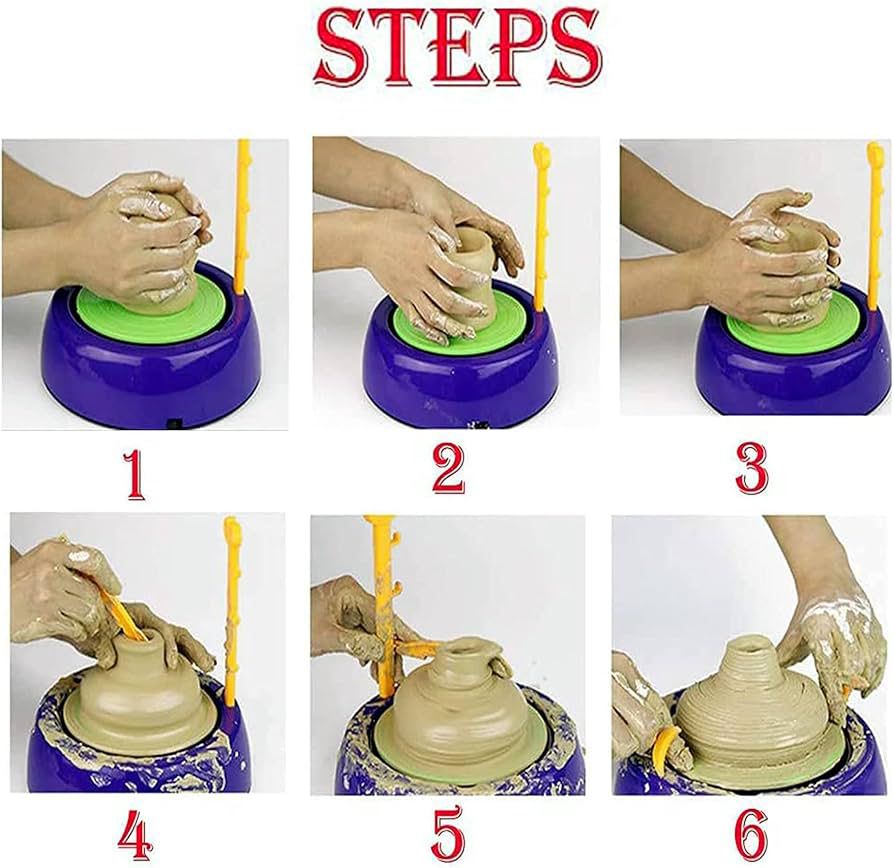 STEPS

1

2

3

4

5

6