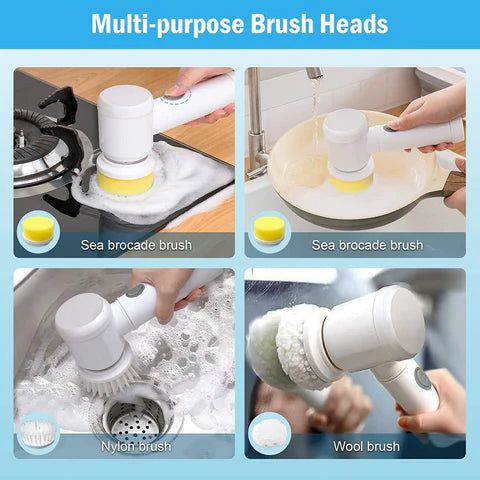 Multi-purpose Brush Heads

Sea brocade brush

Sea brocade brush

Nylon brush

Wool brush