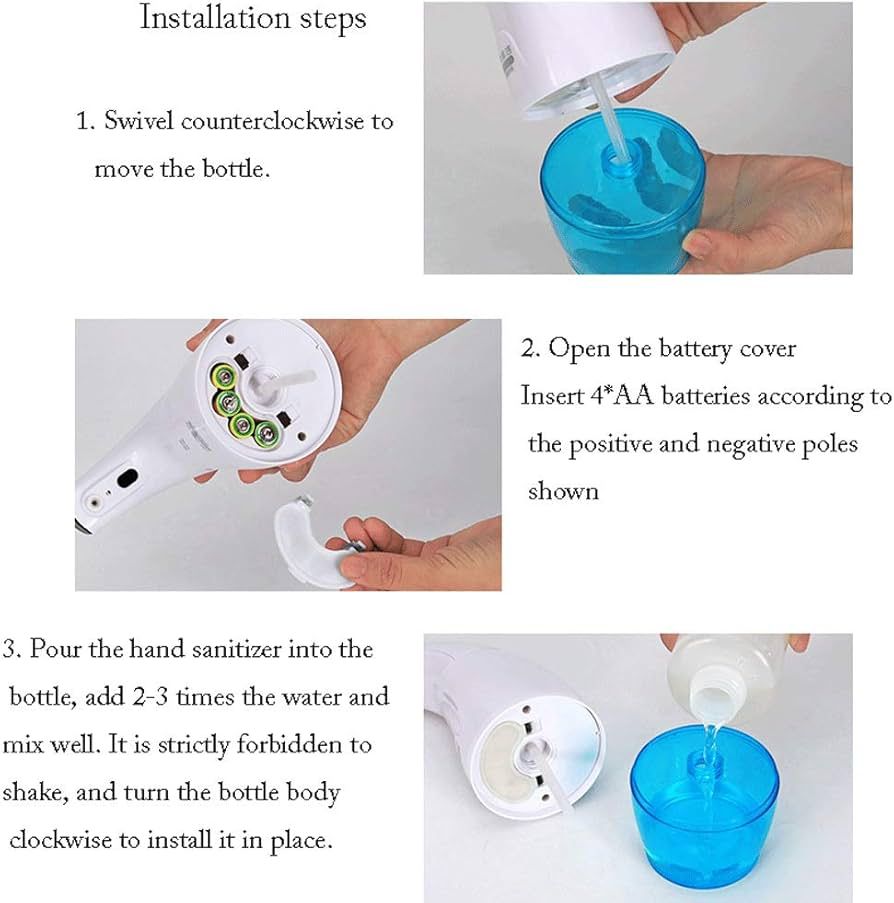 Installation steps

1. Swivel counterclockwise to move the bottle.

2. Open the battery cover
Insert 4*AA batteries according to the positive and negative poles shown

3. Pour the hand sanitizer into the bottle, add 2-3 times the water and mix well. It is strictly forbidden to shake, and turn the bottle body clockwise to install it in place.